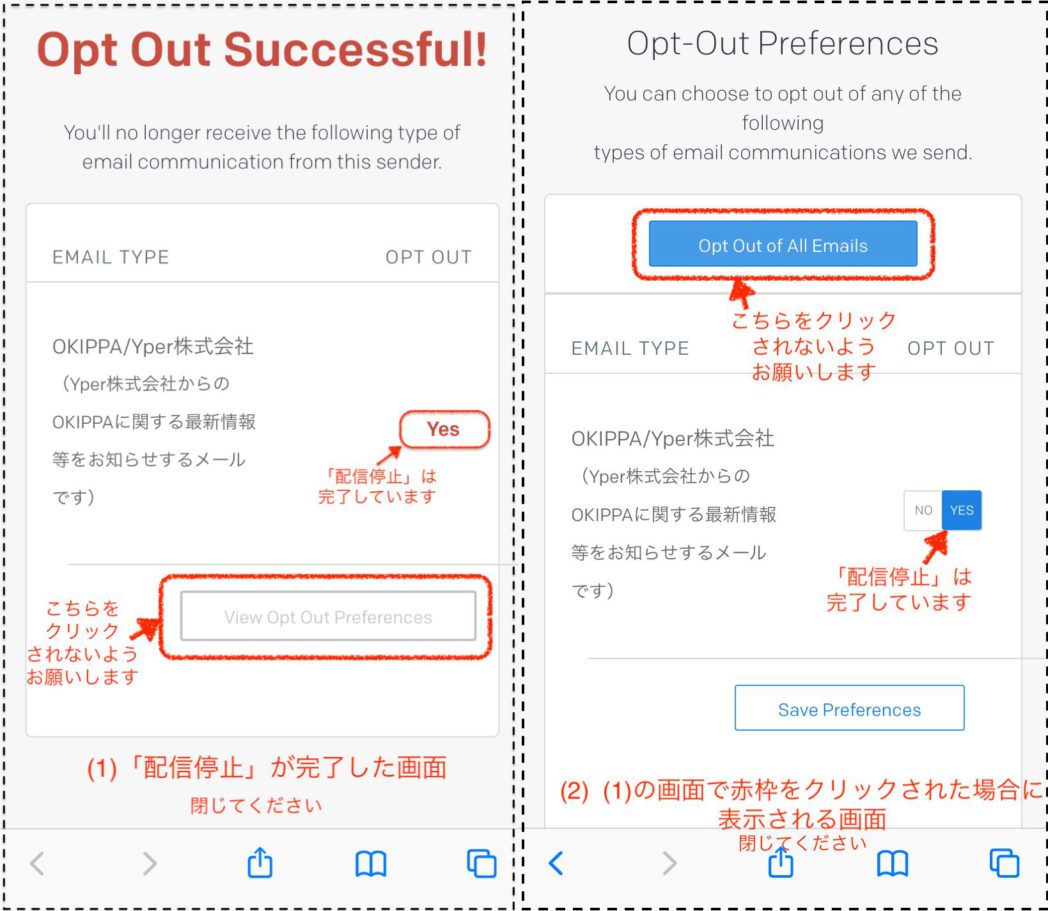 Opt Out Successful!

You'll no longer receive the following type of email communication from this sender.

EMAIL TYPE OPT OUT

OKIPPA/Yper株式会社（Yper株式会社からのOKIPPAに関する最新情報等をお知らせするメールです）

Yes

「配信停止」は完了しています

こちらをクリックされないようお願いします

View Opt Out Preferences

(1)「配信停止」が完了した画面

閉じてください

Opt-Out Preferences

You can choose to opt out of any of the following types of email communications we send.

Opt Out of All Emails

こちらをクリックされないようお願いします

EMAIL TYPE OPT OUT

OKIPPA/Yper株式会社（Yper株式会社からのOKIPPAに関する最新情報等をお知らせするメールです）

NO YES

「配信停止」は完了しています

Save Preferences

(2) (1)の画面で赤枠をクリックされた場合に表示される画面

閉じてください